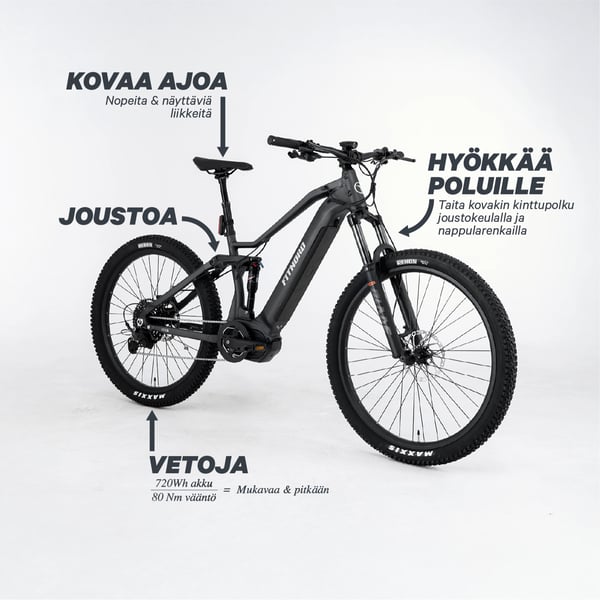 KOVAA AJOA
Nopeita & näyttäviä liikkeitä

HYÖKKÄÄ POLUILLE
Taita kovakin kinttupolku joustokeulalla ja nappularenkailla

JOUSTOA

FITNORD

MAXXIS

MAXXIS

VETOJA
$\frac{\text{720Wh akku}}{\text{80 Nm vääntö}}$ = Mukavaa & pitkään