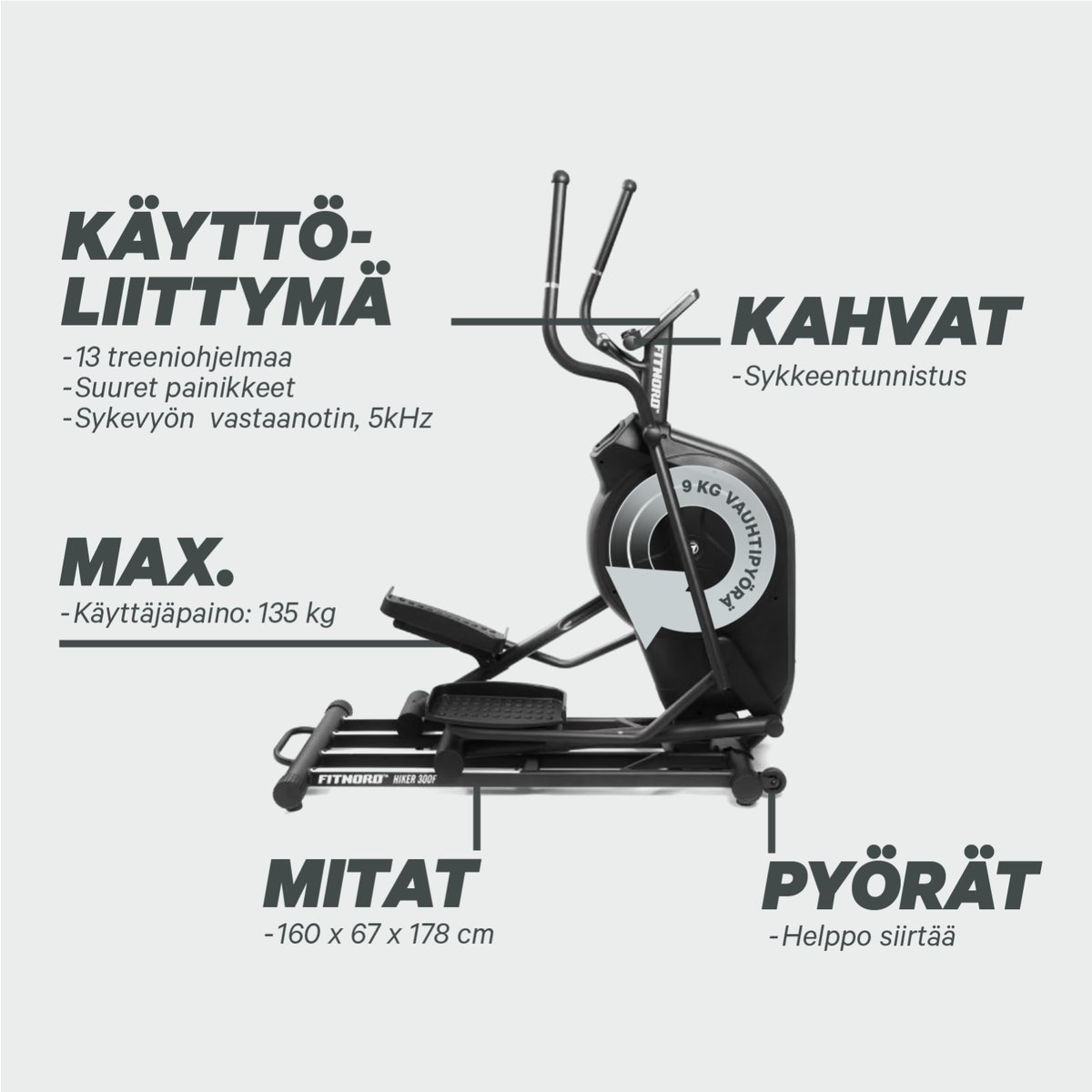 KÄYTTÖ-LIITTYMÄ
-13 treeniohjelmaa
-Suuret painikkeet
-Sykevyön vastaanotin, 5kHz

KAHVAT
-Sykkeentunnistus

FITNORD

9 KG VAUHTIPYÖRÄ

MAX.
-Käyttäjäpaino: 135 kg

FITNORD HIKER 300F

MITAT
-160 x 67 x 178 cm

PYÖRÄT
-Helppo siirtää